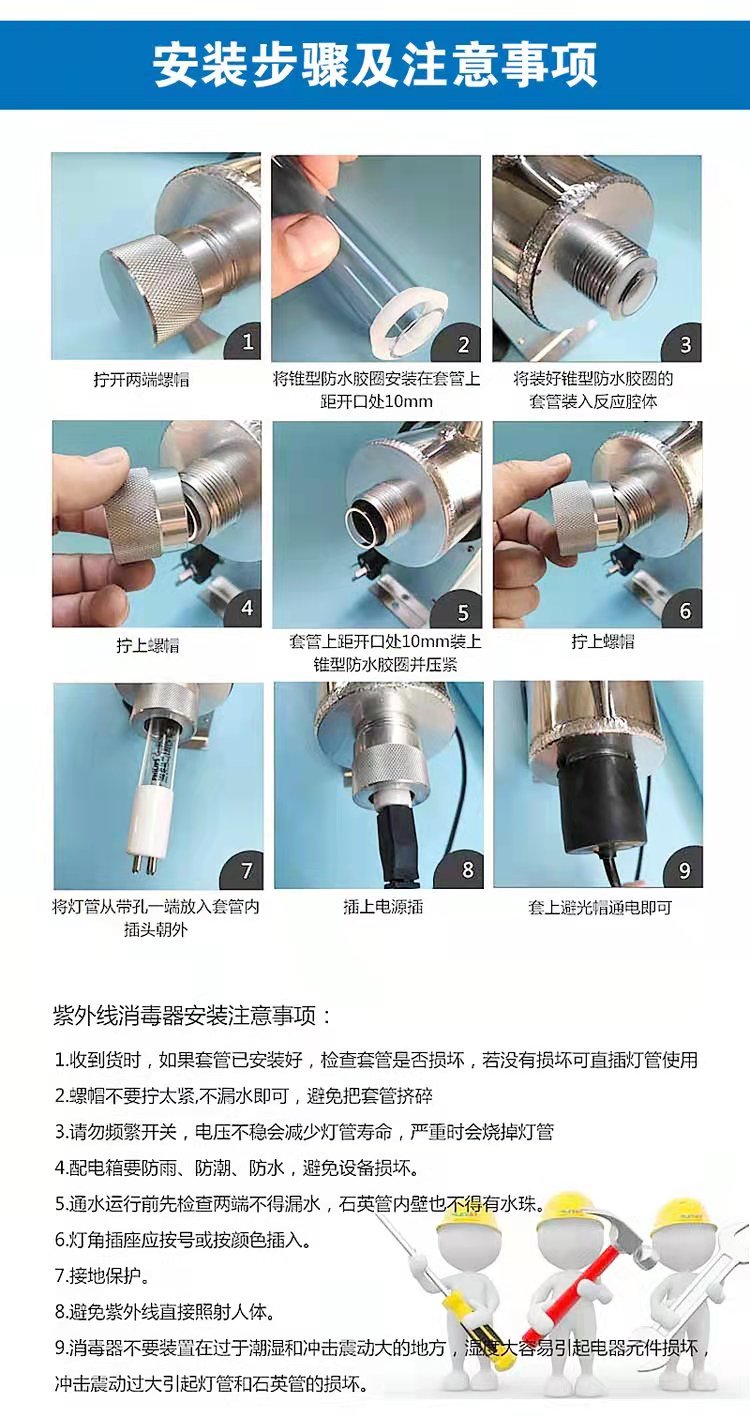 安装步骤及注意事项

1
拧开两端螺帽

2
将锥型防水胶圈安装在套管上距开口处10mm

3
将装好锥型防水胶圈的套管装入反应腔体

4
拧上螺帽

5
套管上距开口处10mm装上锥型防水胶圈并压紧

6
拧上螺帽

7
将灯管从带孔一端放入套管内插头朝外

8
插上电源插

9
套上避光帽通电即可

紫外线消毒器安装注意事项：

1.收到货时，如果套管已安装好，检查套管是否损坏，若没有损坏可直插灯管使用

2.螺帽不要拧太紧,不漏水即可，避免把套管挤碎

3.请勿频繁开关，电压不稳会减少灯管寿命，严重时会烧掉灯管

4.配电箱要防雨、防潮、防水，避免设备损坏。

5.通水运行前先检查两端不得漏水，石英管内壁也不得有水珠。

6.灯角插座应按号或按颜色插入。

7.接地保护。

8.避免紫外线直接照射人体。

9.消毒器不要装置在过于潮湿和冲击震动大的地方，湿度大容易引起电器元件损坏，冲击震动过大引起灯管和石英管的损坏。