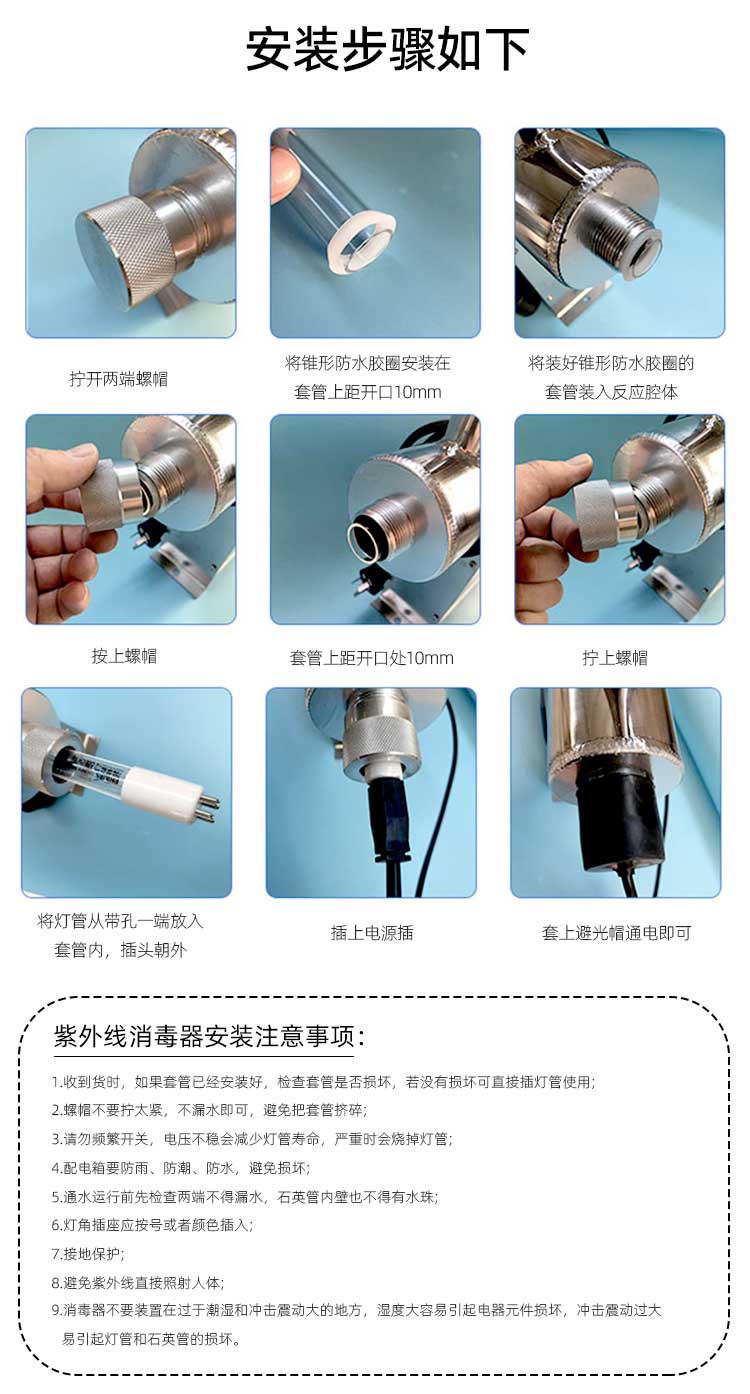 安装步骤如下

拧开两端螺帽

将锥形防水胶圈安装在套管上距开口10mm

将装好锥形防水胶圈的套管装入反应腔体

按上螺帽

套管上距开口处10mm

拧上螺帽

将灯管从带孔一端放入套管内，插头朝外

插上电源插

套上避光帽通电即可

紫外线消毒器安装注意事项：

1.收到货时，如果套管已经安装好，检查套管是否损坏，若没有损坏可直接插灯管使用；
2.螺帽不要拧太紧，不漏水即可，避免把套管挤碎；
3.请勿频繁开关，电压不稳会减少灯管寿命，严重时会烧掉灯管；
4.配电箱要防雨、防潮、防水，避免损坏；
5.通水运行前先检查两端不得漏水，石英管内壁也不得有水珠；
6.灯角插座应按号或者颜色插入；
7.接地保护；
8.避免紫外线直接照射人体；
9.消毒器不要装置在过于潮湿和冲击震动大的地方，湿度大容易引起电器元件损坏，冲击震动过大易引起灯管和石英管的损坏。