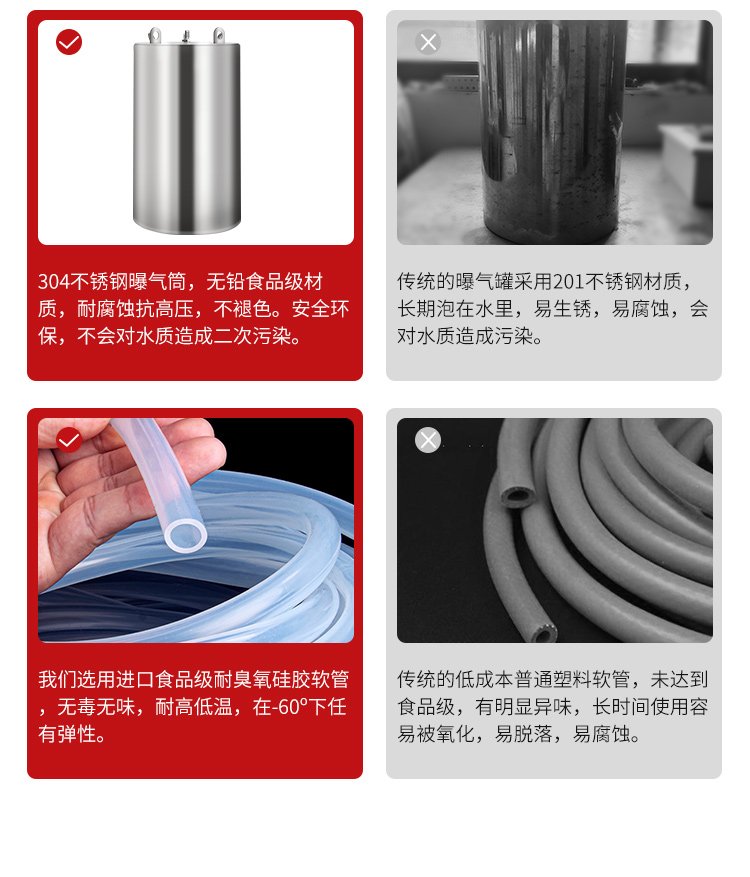 304不锈钢曝气筒，无铅食品级材质，耐腐蚀抗高压，不褪色。安全环保，不会对水质造成二次污染。

传统的曝气罐采用201不锈钢材质，长期泡在水里，易生锈，易腐蚀，会对水质造成污染。

我们选用进口食品级耐臭氧硅胶软管，无毒无味，耐高低温，在-60°下任有弹性。

传统的低成本普通塑料软管，未达到食品级，有明显异味，长时间使用容易被氧化，易脱落，易腐蚀。