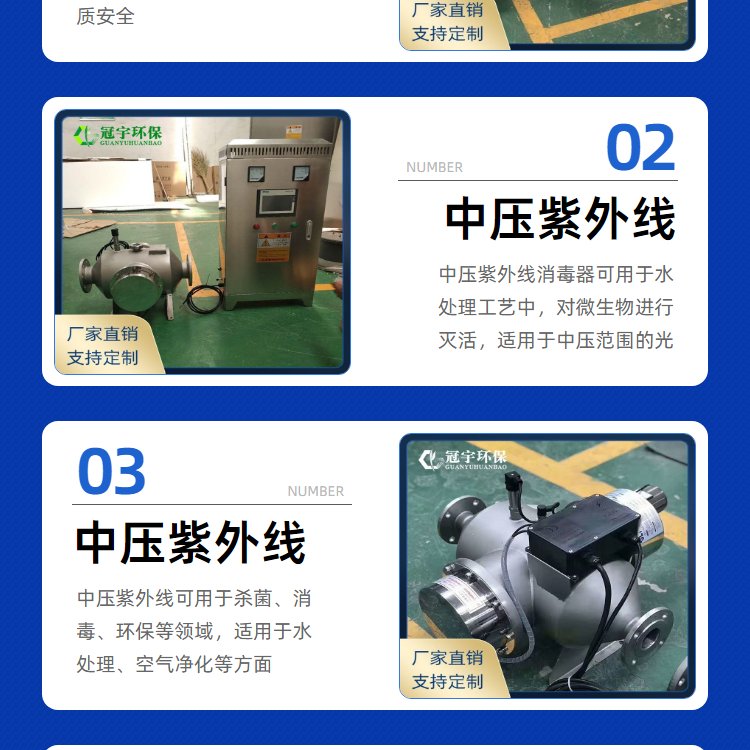 质安全

厂家直销
支持定制

冠宇环保
GUANYUHUANBAO

厂家直销
支持定制

02
NUMBER
中压紫外线

中压紫外线消毒器可用于水处理工艺中，对微生物进行灭活，适用于中压范围的光

03
NUMBER
中压紫外线

中压紫外线可用于杀菌、消毒、环保等领域，适用于水处理、空气净化等方面

冠宇环保
GUANYUHUANBAO

厂家直销
支持定制