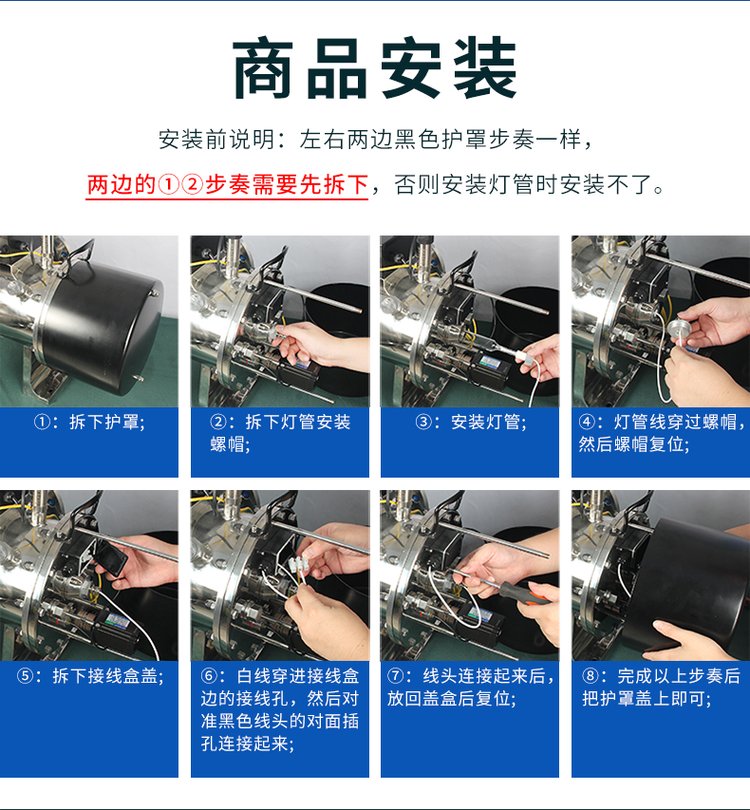 商品安装

安装前说明：左右两边黑色护罩步奏一样，

两边的①②步奏需要先拆下，否则安装灯管时安装不了。

①：拆下护罩；

②：拆下灯管安装螺帽；

③：安装灯管；

④：灯管线穿过螺帽，然后螺帽复位；

⑤：拆下接线盒盖；

⑥：白线穿进接线盒边的接线孔，然后对准黑色线头的对面插孔连接起来；

⑦：线头连接起来后，放回盖盒后复位；

⑧：完成以上步奏后把护罩盖上即可；