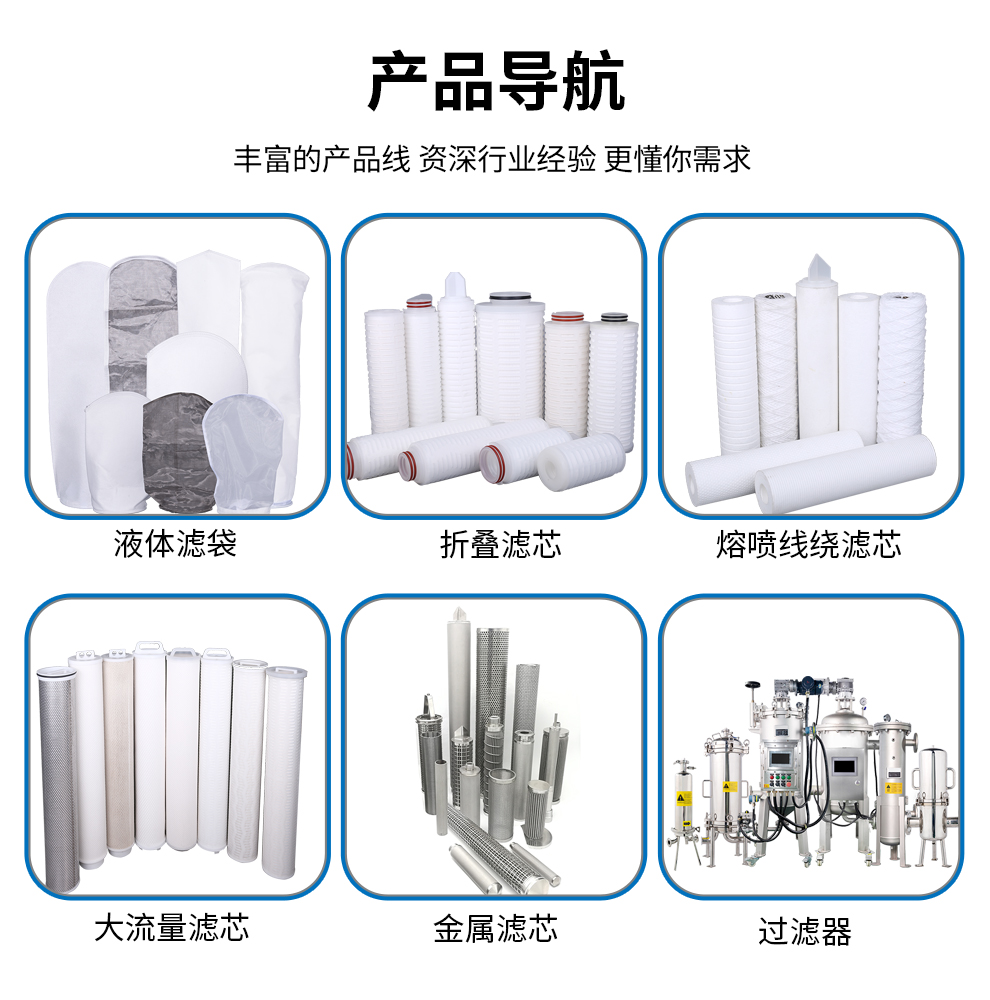 产品导航

丰富的产品线 资深行业经验 更懂你需求

液体滤袋

折叠滤芯

熔喷线绕滤芯

大流量滤芯

金属滤芯

过滤器