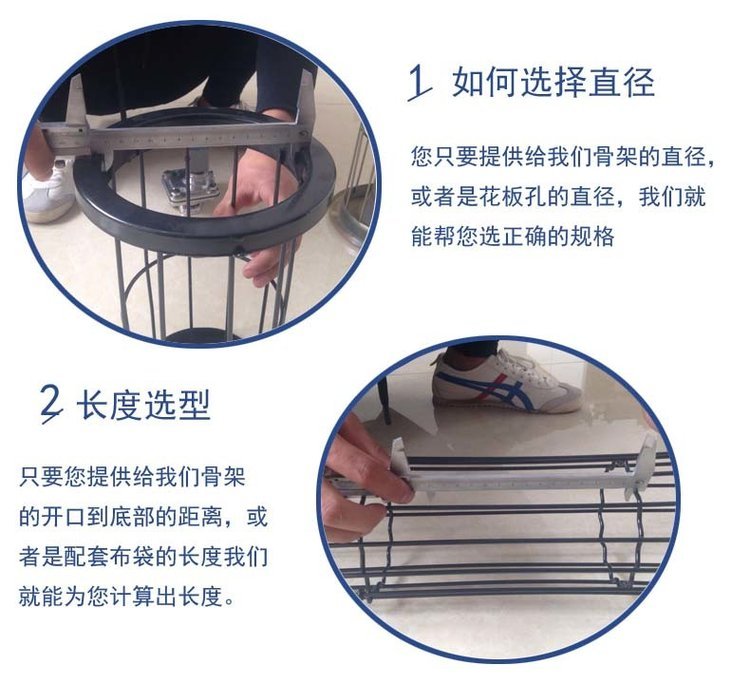 1 如何选择直径

您只要提供给我们骨架的直径，或者是花板孔的直径，我们就能帮您选正确的规格

2 长度选型

只要您提供给我们骨架的开口到底部的距离，或者是配套布袋的长度我们就能为您计算出长度。