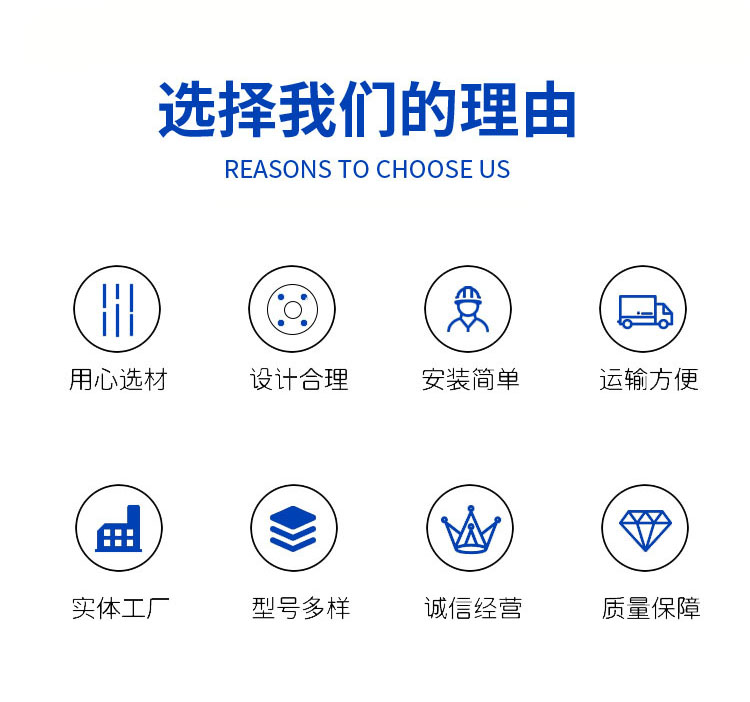 选择我们的理由

REASONS TO CHOOSE US

用心选材

设计合理

安装简单

运输方便

实体工厂

型号多样

诚信经营

质量保障